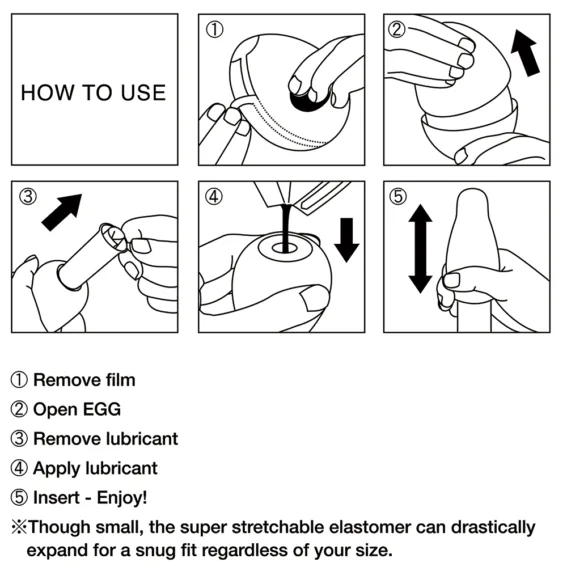 HOW TO USE

①

②

③

④

⑤

① Remove film

② Open EGG

③ Remove lubricant

④ Apply lubricant

⑤ Insert - Enjoy!

※Though small, the super stretchable elastomer can drastically expand for a snug fit regardless of your size.